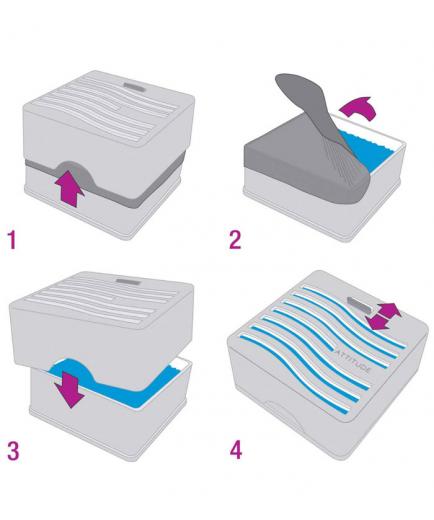 1

2

3

ATTITUDE

4